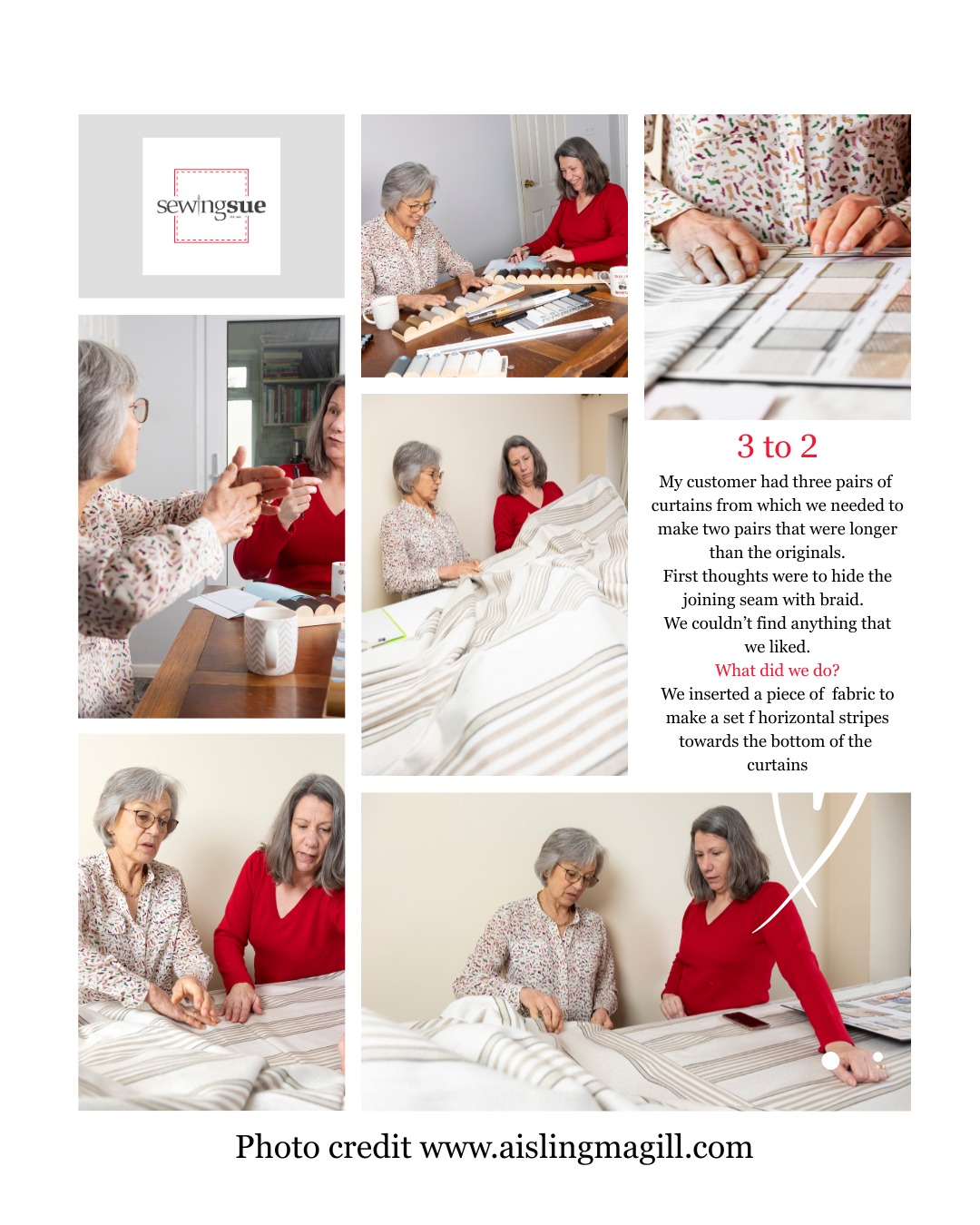 sewingsue

3 to 2

My customer had three pairs of curtains from which we needed to make two pairs that were longer than the originals.
First thoughts were to hide the joining seam with braid.
We couldn't find anything that we liked.
What did we do?
We inserted a piece of fabric to make a set f horizontal stripes towards the bottom of the curtains

Photo credit www.aislingmagill.com